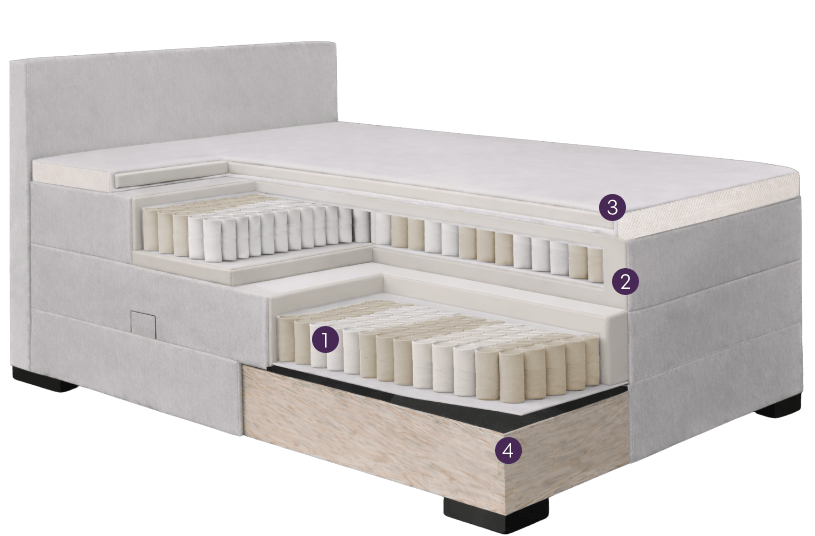 3
2
1
4